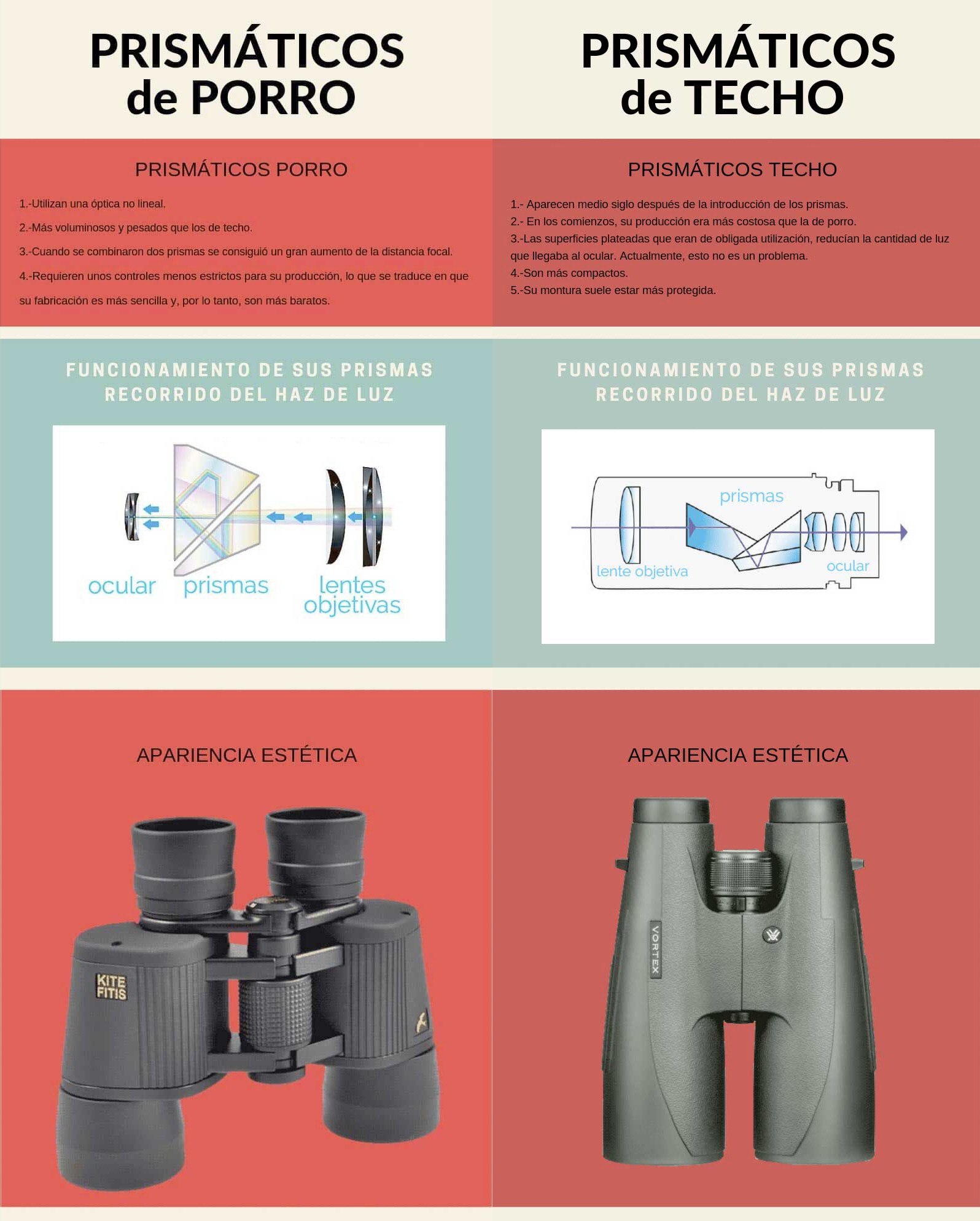 PRISMÁTICOS de PORRO

PRISMÁTICOS PORRO

1.-Utilizan una óptica no lineal.

2.-Más voluminosos y pesados que los de techo.

3.-Cuando se combinaron dos prismas se consiguió un gran aumento de la distancia focal.

4.-Requieren unos controles menos estrictos para su producción, lo que se traduce en que su fabricación es más sencilla y, por lo tanto, son más baratos.

FUNCIONAMIENTO DE SUS PRISMAS
RECORRIDO DEL HAZ DE LUZ

ocular prismas lentes objetivas

APARIENCIA ESTÉTICA

KITE FITIS

PRISMÁTICOS de TECHO

PRISMÁTICOS TECHO

1.- Aparecen medio siglo después de la introducción de los prismas.
2.- En los comienzos, su producción era más costosa que la de porro.
3.-Las superficies plateadas que eran de obligada utilización, reducían la cantidad de luz que llegaba al ocular. Actualmente, esto no es un problema.
4.-Son más compactos.
5.-Su montura suele estar más protegida.

FUNCIONAMIENTO DE SUS PRISMAS
RECORRIDO DEL HAZ DE LUZ

prismas
lente objetiva
ocular

APARIENCIA ESTÉTICA

VORTEX