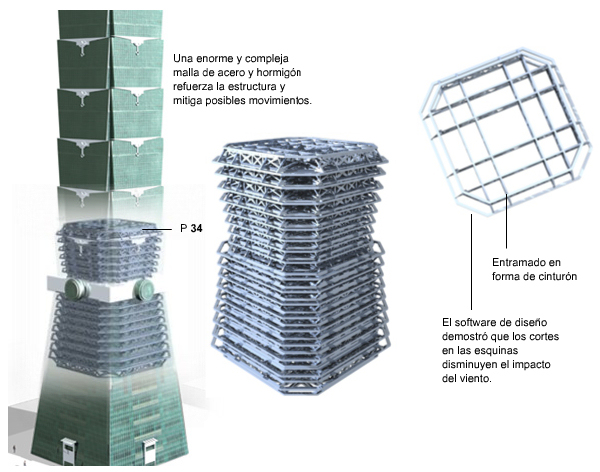 Una enorme y compleja malla de acero y hormigón refuerza la estructura y mitiga posibles movimientos.

P 34

Entramado en forma de cinturón

El software de diseño demostró que los cortes en las esquinas disminuyen el impacto del viento.